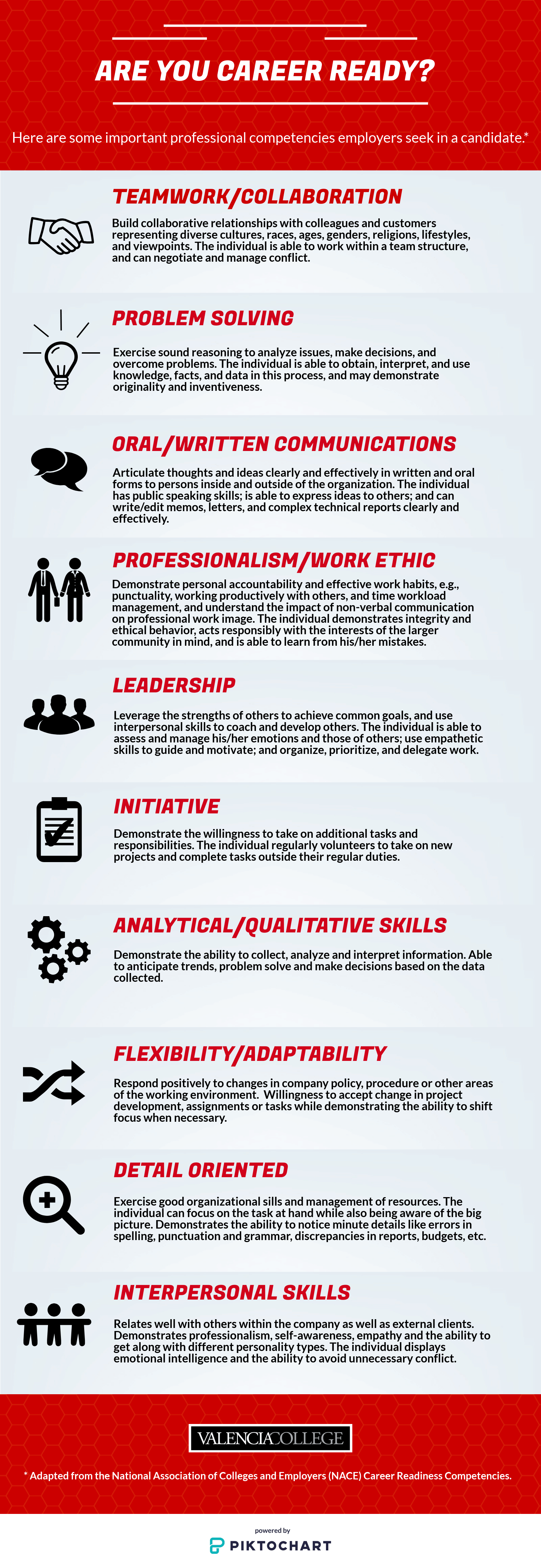 ARE YOU CAREER READY?

Here are some important professional competencies employers seek in a candidate.*

TEAMWORK/COLLABORATION

Build collaborative relationships with colleagues and customers representing diverse cultures, races, ages, genders, religions, lifestyles, and viewpoints. The individual is able to work within a team structure, and can negotiate and manage conflict.

PROBLEM SOLVING

Exercise sound reasoning to analyze issues, make decisions, and overcome problems. The individual is able to obtain, interpret, and use knowledge, facts, and data in this process, and may demonstrate originality and inventiveness.

ORAL/WRITTEN COMMUNICATIONS

Articulate thoughts and ideas clearly and effectively in written and oral forms to persons inside and outside of the organization. The individual has public speaking skills; is able to express ideas to others; and can write/edit memos, letters, and complex technical reports clearly and effectively.

PROFESSIONALISM/WORK ETHIC

Demonstrate personal accountability and effective work habits, e.g., punctuality, working productively with others, and time workload management, and understand the impact of non-verbal communication on professional work image. The individual demonstrates integrity and ethical behavior, acts responsibly with the interests of the larger community in mind, and is able to learn from his/her mistakes.

LEADERSHIP

Leverage the strengths of others to achieve common goals, and use interpersonal skills to coach and develop others. The individual is able to assess and manage his/her emotions and those of others; use empathetic skills to guide and motivate; and organize, prioritize, and delegate work.

INITIATIVE

Demonstrate the willingness to take on additional tasks and responsibilities. The individual regularly volunteers to take on new projects and complete tasks outside their regular duties.

ANALYTICAL/QUALITATIVE SKILLS

Demonstrate the ability to collect, analyze and interpret information. Able to anticipate trends, problem solve and make decisions based on the data collected.

FLEXIBILITY/ADAPTABILITY

Respond positively to changes in company policy, procedure or other areas of the working environment. Willingness to accept change in project development, assignments or tasks while demonstrating the ability to shift focus when necessary.

DETAIL ORIENTED

Exercise good organizational sills and management of resources. The individual can focus on the task at hand while also being aware of the big picture. Demonstrates the ability to notice minute details like errors in spelling, punctuation and grammar, discrepancies in reports, budgets, etc.

INTERPERSONAL SKILLS

Relates well with others within the company as well as external clients. Demonstrates professionalism, self-awareness, empathy and the ability to get along with different personality types. The individual displays emotional intelligence and the ability to avoid unnecessary conflict.

VALENCIACOLLEGE

* Adapted from the National Association of Colleges and Employers (NACE) Career Readiness Competencies.

powered by
PIKTOCHART