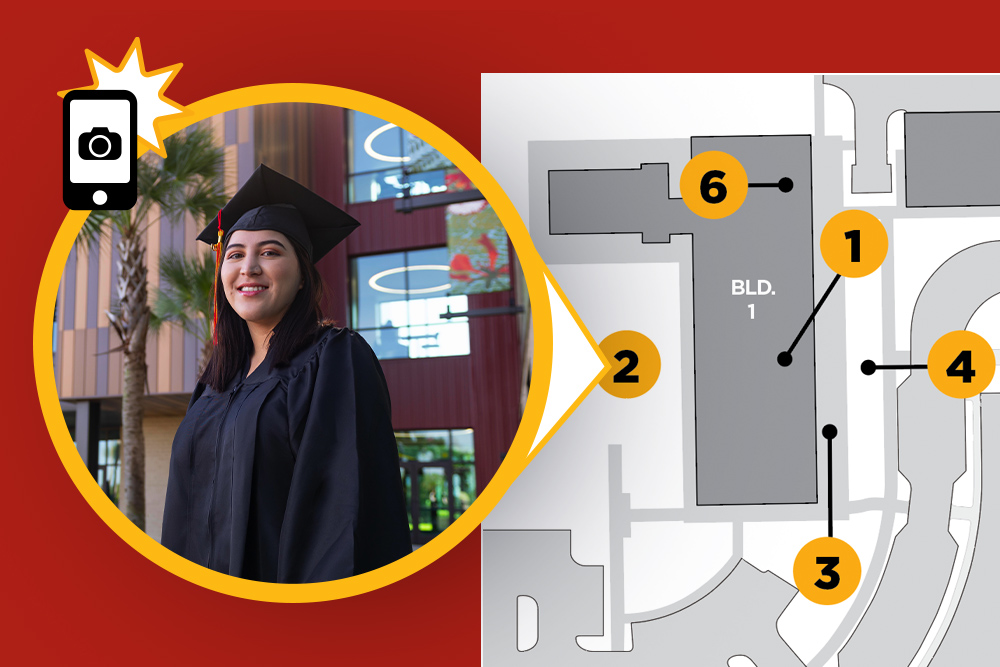 6
1
BLD.
1
2
4
3